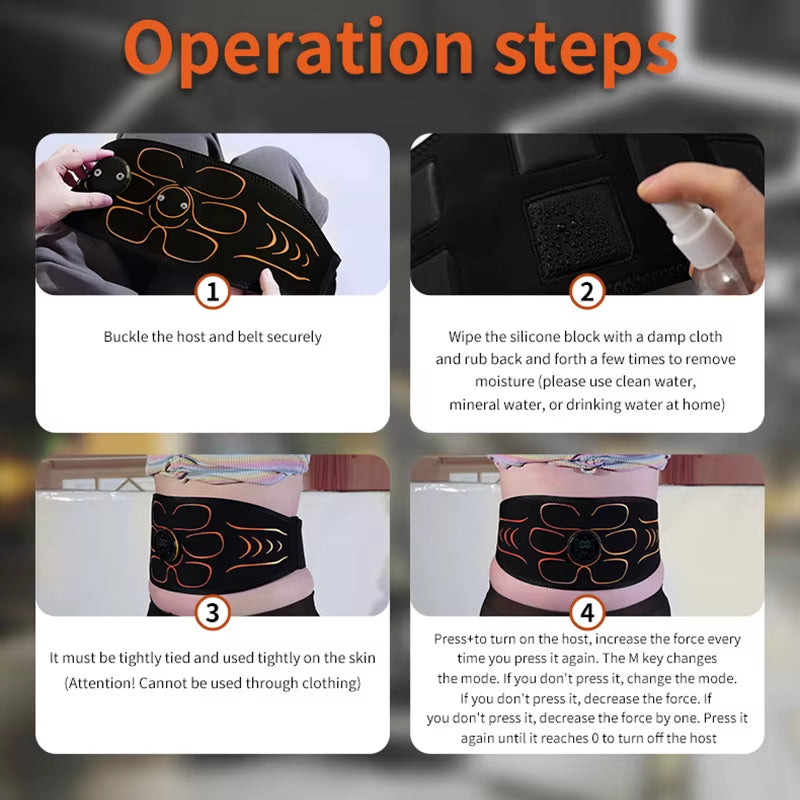 Operation steps

1

Buckle the host and belt securely

2

Wipe the silicone block with a damp cloth and rub back and forth a few times to remove moisture (please use clean water, mineral water, or drinking water at home)

3

It must be tightly tied and used tightly on the skin (Attention! Cannot be used through clothing)

4

Press+to turn on the host, increase the force every time you press it again. The M key changes the mode. If you don't press it, change the mode. If you don't press it, decrease the force. If you don't press it, decrease the force by one. Press it again until it reaches 0 to turn off the host